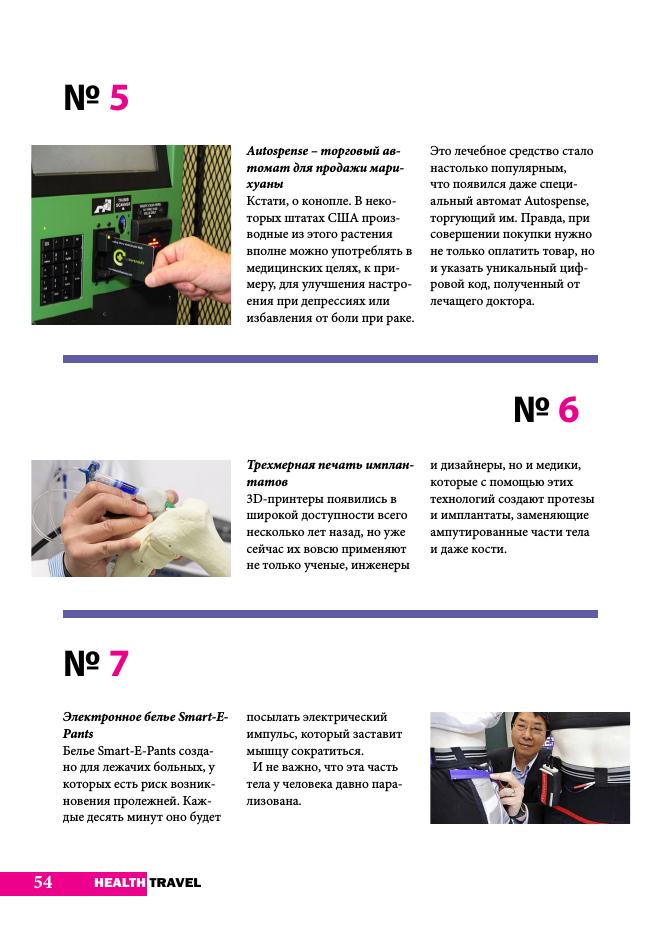 № 5

Autospense – торговый автомат для продажи марихуаны
Кстати, о конопле. В некоторых штатах США производные из этого растения вполне можно употреблять в медицинских целях, к примеру, для улучшения настроения при депрессиях или избавления от боли при раке.

Это лечебное средство стало настолько популярным, что появился даже специальный автомат Autospense, торгующий им. Правда, при совершении покупки нужно не только оплатить товар, но и указать уникальный цифровой код, полученный от лечащего доктора.

№ 6

Трехмерная печать имплантатов
3D-принтеры появились в широкой доступности всего несколько лет назад, но уже сейчас их вовсю применяют не только ученые, инженеры

и дизайнеры, но и медики, которые с помощью этих технологий создают протезы и имплантаты, заменяющие ампутированные части тела и даже кости.

№ 7

Электронное белье Smart-E-Pants
Белье Smart-E-Pants создано для лежачих больных, у которых есть риск возникновения пролежней. Каждые десять минут оно будет

посылать электрический импульс, который заставит мышцу сократиться.
И не важно, что эта часть тела у человека давно парализована.

54 HEALTH TRAVEL